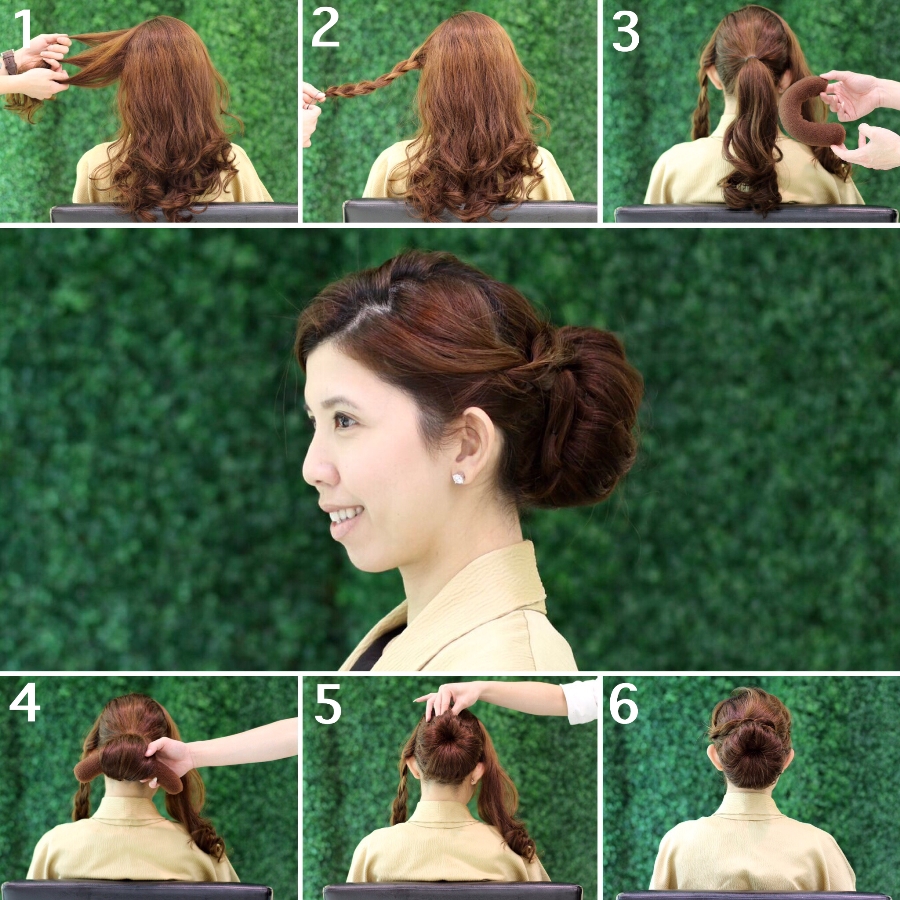 1
2
3
4
5
6